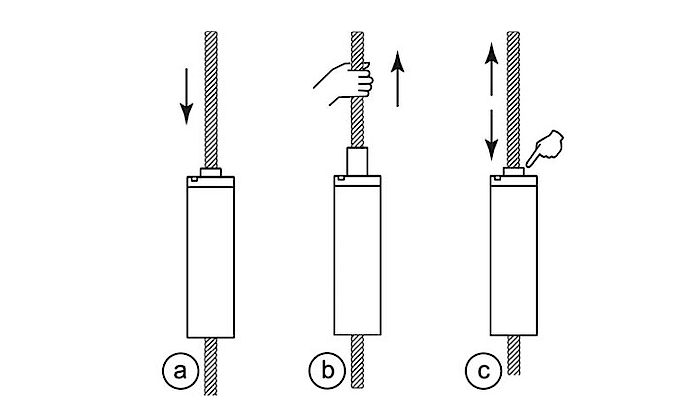 a

b

c